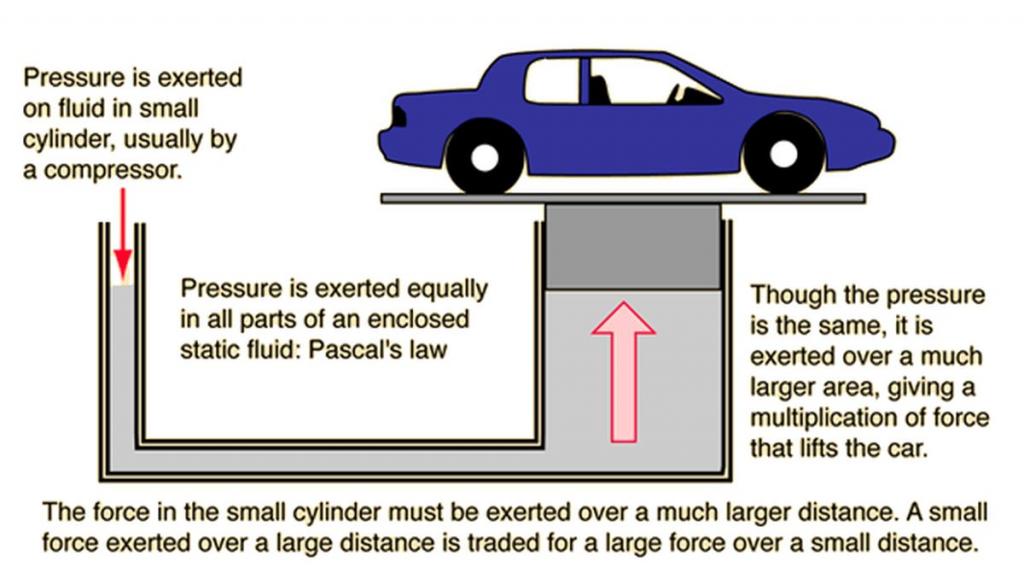 Pressure is exerted on fluid in small cylinder, usually by a compressor.

Pressure is exerted equally in all parts of an enclosed static fluid: Pascal's law

Though the pressure is the same, it is exerted over a much larger area, giving a multiplication of force that lifts the car.

The force in the small cylinder must be exerted over a much larger distance. A small force exerted over a large distance is traded for a large force over a small distance.